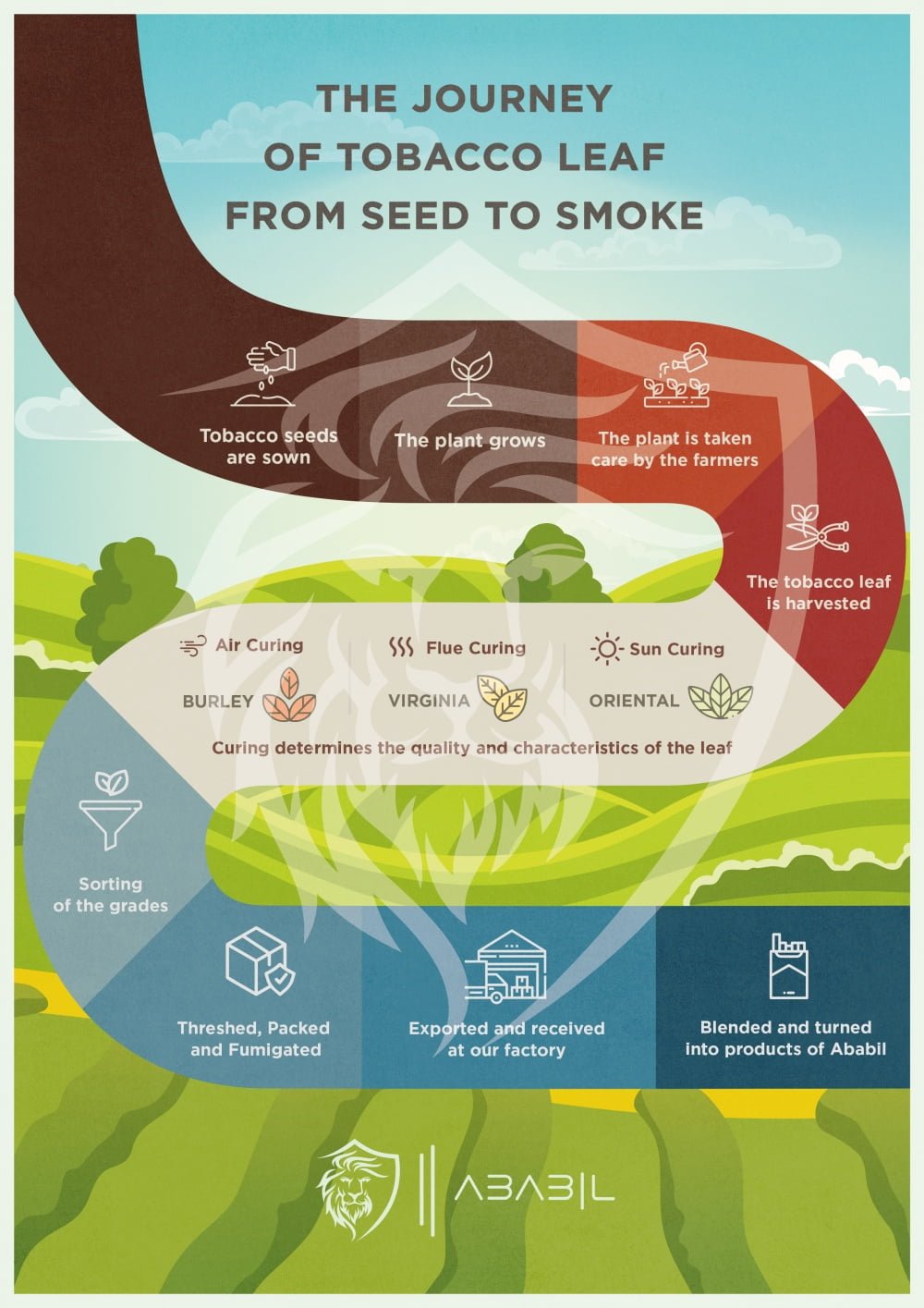 THE JOURNEY OF TOBACCO LEAF FROM SEED TO SMOKE

Tobacco seeds are sown

The plant grows

The plant is taken care by the farmers

The tobacco leaf is harvested

Air Curing

BURLEY

Flue Curing

VIRGINIA

Sun Curing

ORIENTAL

Curing determines the quality and characteristics of the leaf

Sorting of the grades

Threshed, Packed and Fumigated

Exported and received at our factory

Blended and turned into products of Ababil

ABABIL